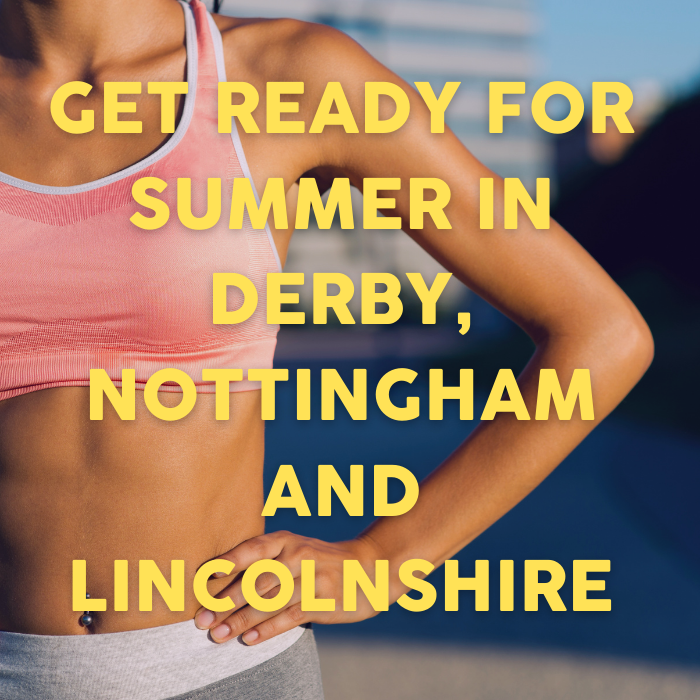 GET READY FOR SUMMER IN DERBY, NOTTINGHAM AND LINCOLNSHIRE